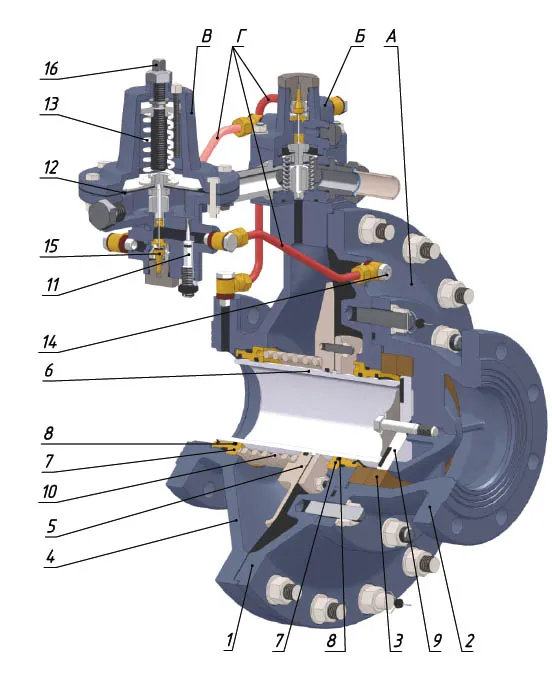 В
Г
Б
А
16
13
12
15
11
14
6
8
7
10
5
4
1
7
8
3
9
2